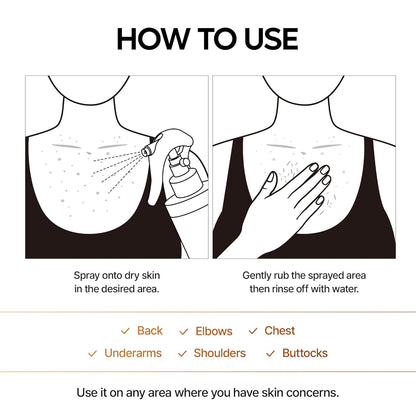 HOW TO USE

Spray onto dry skin in the desired area.

Gently rub the sprayed area then rinse off with water.

✓ Back ✓ Elbows ✓ Chest

✓ Underarms ✓ Shoulders ✓ Buttocks

Use it on any area where you have skin concerns.